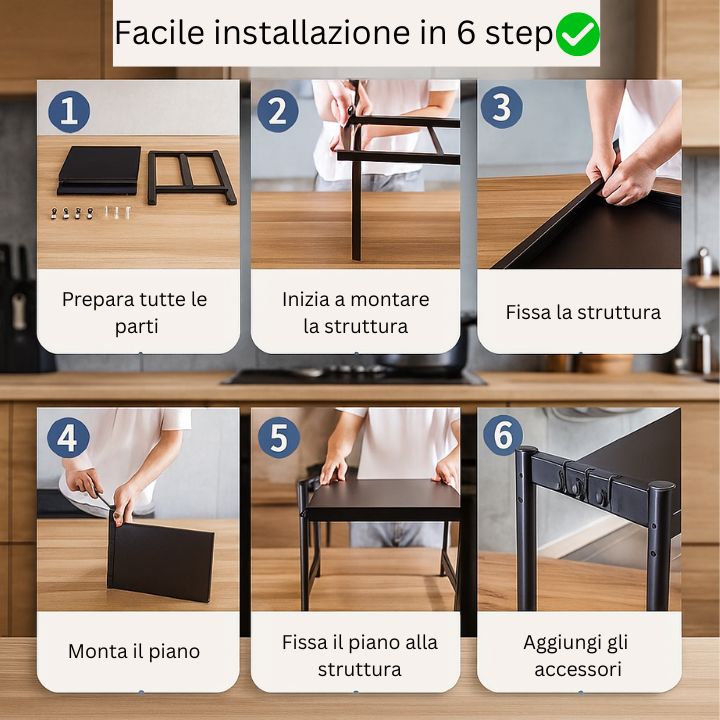 Facile installazione in 6 step

1

Prepara tutte le parti

2

Inizia a montare la struttura

3

Fissa la struttura

4

Monta il piano

5

Fissa il piano alla struttura

6

Aggiungi gli accessori